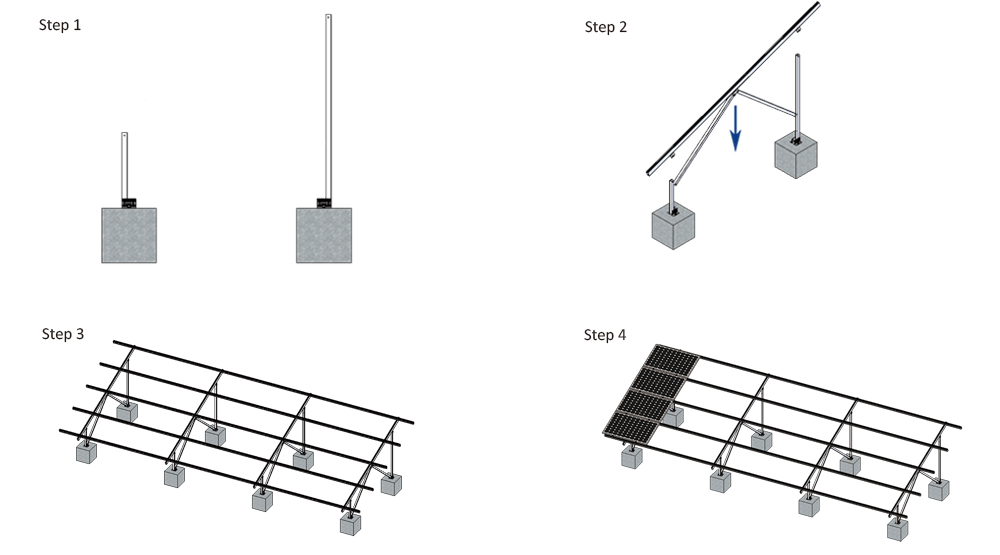 Step 1

Step 2

Step 3

Step 4